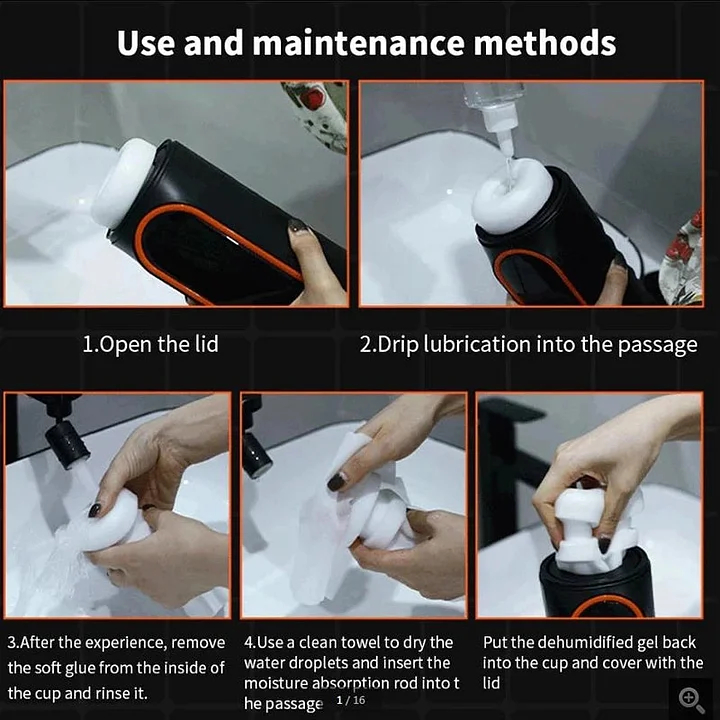 Use and maintenance methods

1.Open the lid

2.Drip lubrication into the passage

3.After the experience, remove the soft glue from the inside of the cup and rinse it.

4.Use a clean towel to dry the water droplets and insert the moisture absorption rod into t he passage

Put the dehumidified gel back into the cup and cover with the lid

1 / 16